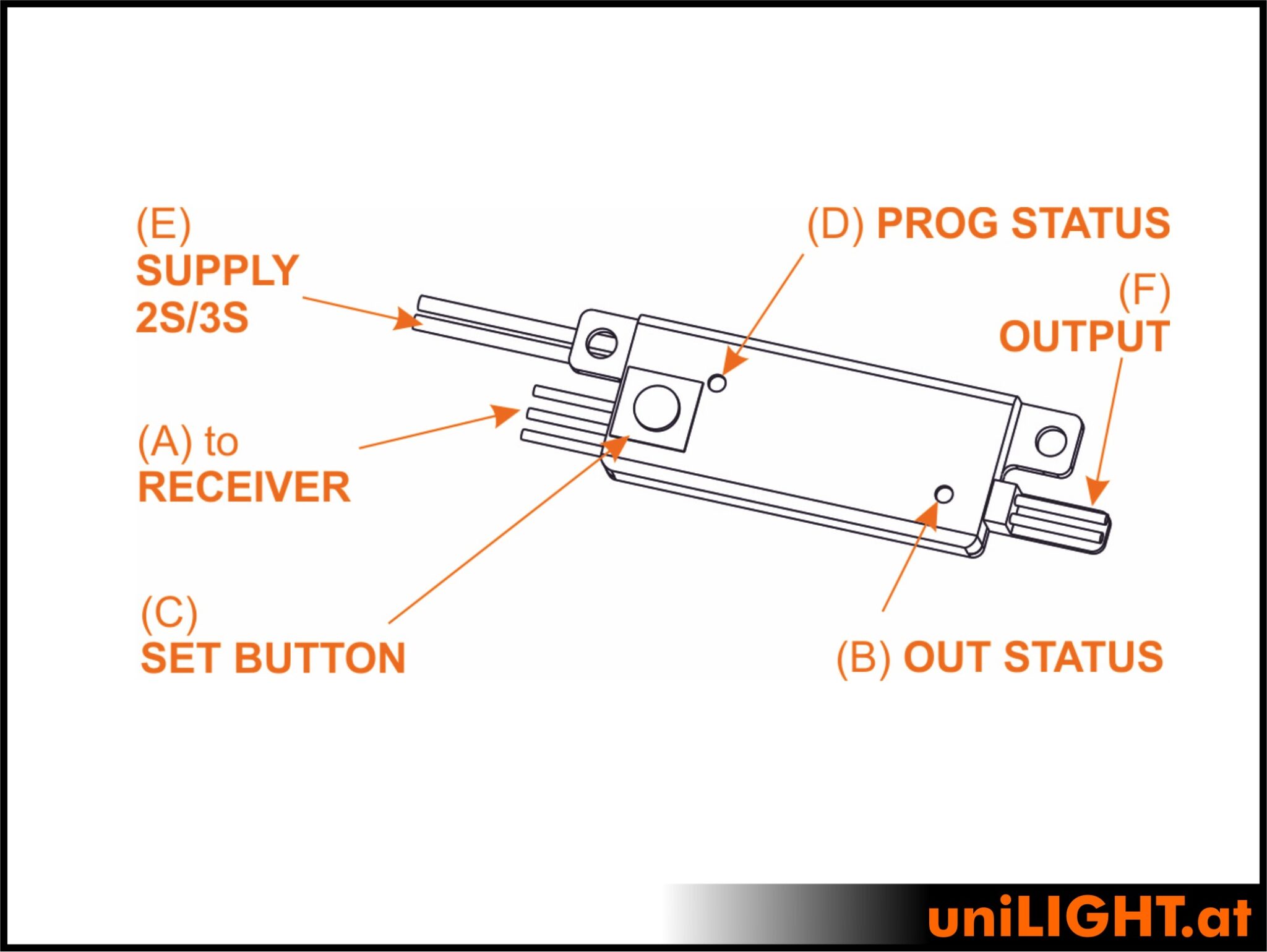 (E)
SUPPLY
2S/3S

(D) PROG STATUS

(F)
OUTPUT

(A) to
RECEIVER

(C)
SET BUTTON

(B) OUT STATUS

uniLIGHT.at